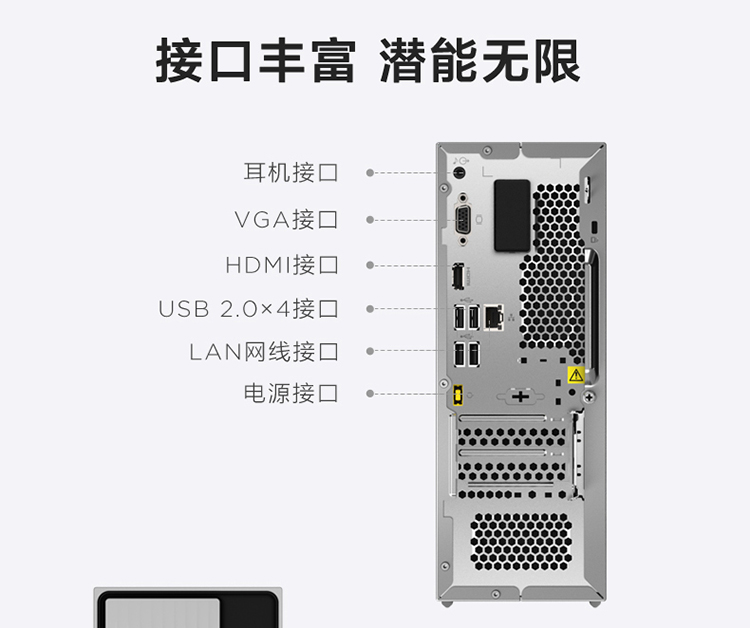 接口丰富 潜能无限

耳机接口

VGA接口

HDMI接口

USB 2.0×4接口

LAN网线接口

电源接口